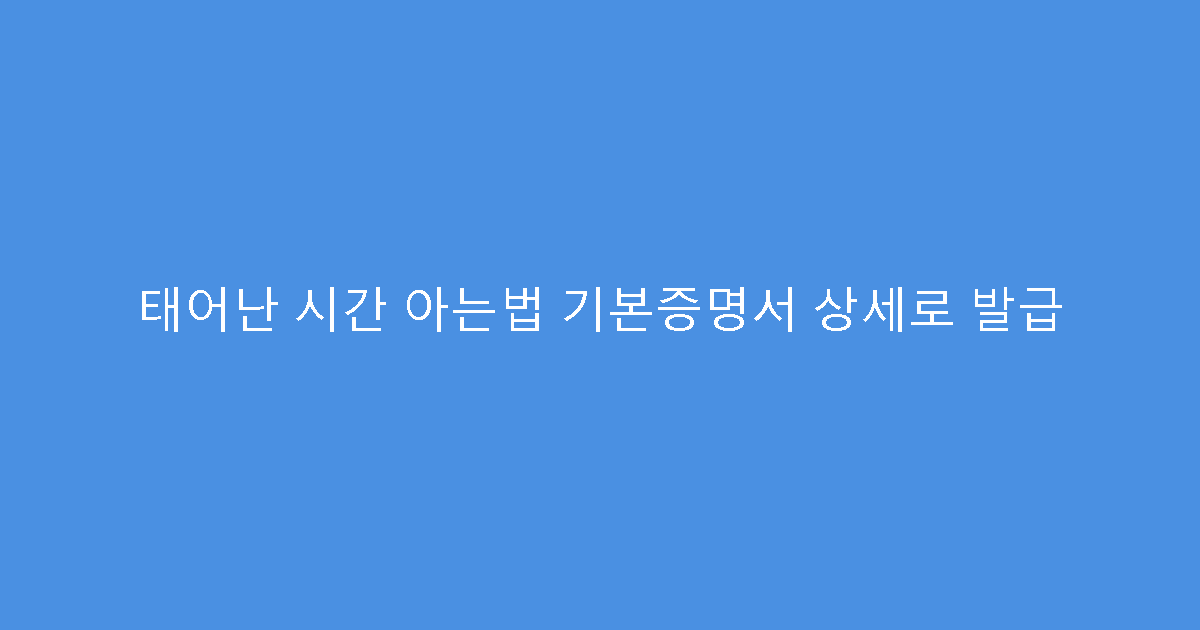 태어난 시간 아는법 기본증명서 상세로 발급